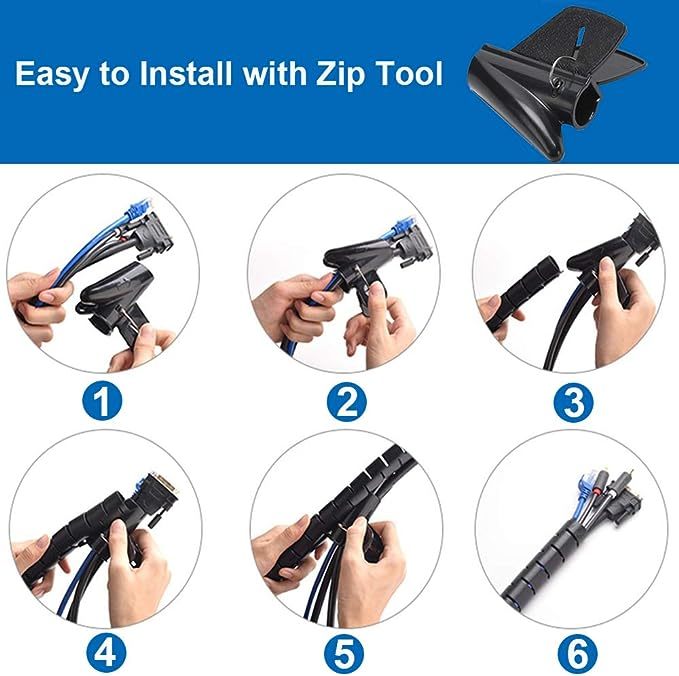 Easy to Install with Zip Tool

1

2

3

4

5

6